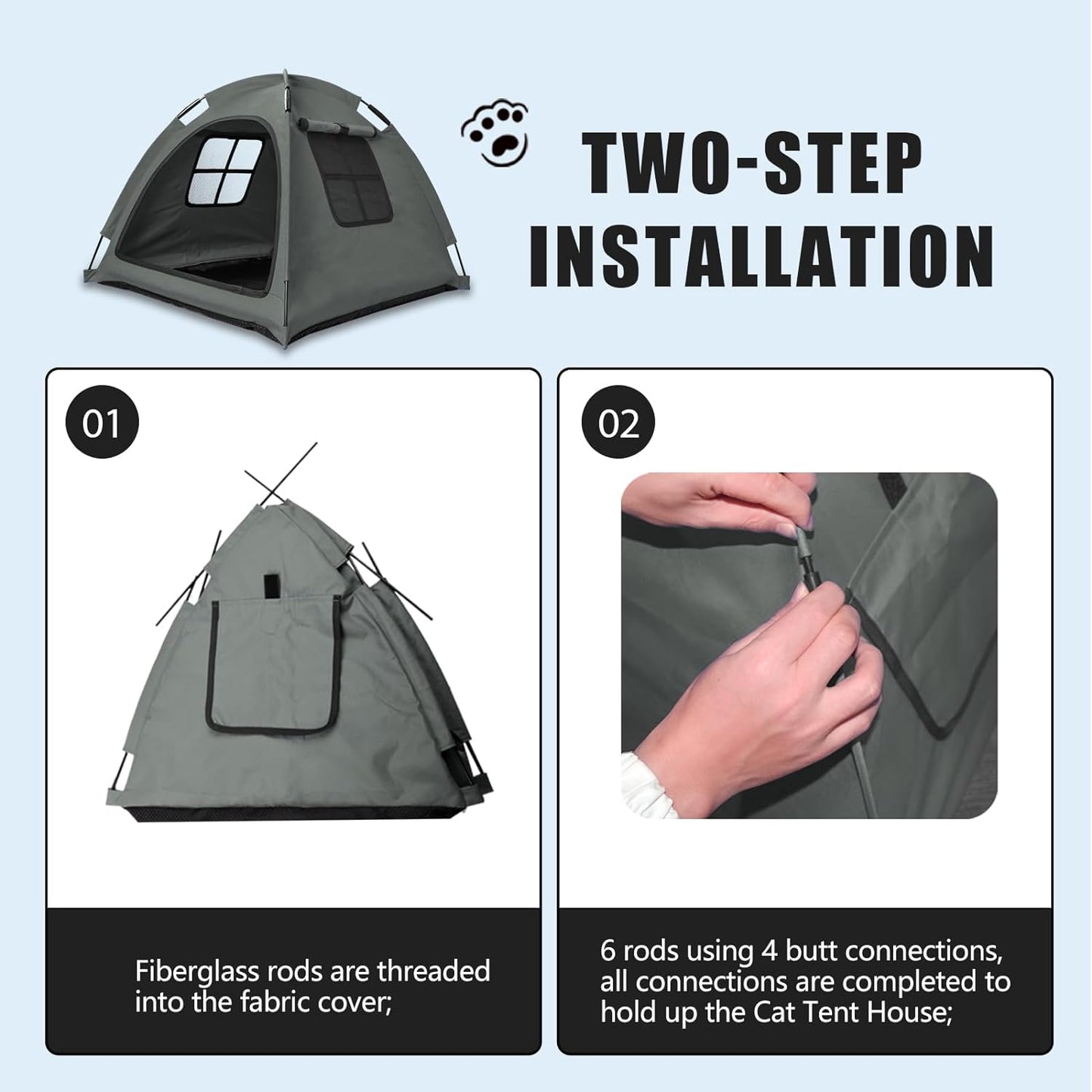 TWO-STEP INSTALLATION

01

Fiberglass rods are threaded into the fabric cover;

02

6 rods using 4 butt connections, all connections are completed to hold up the Cat Tent House;