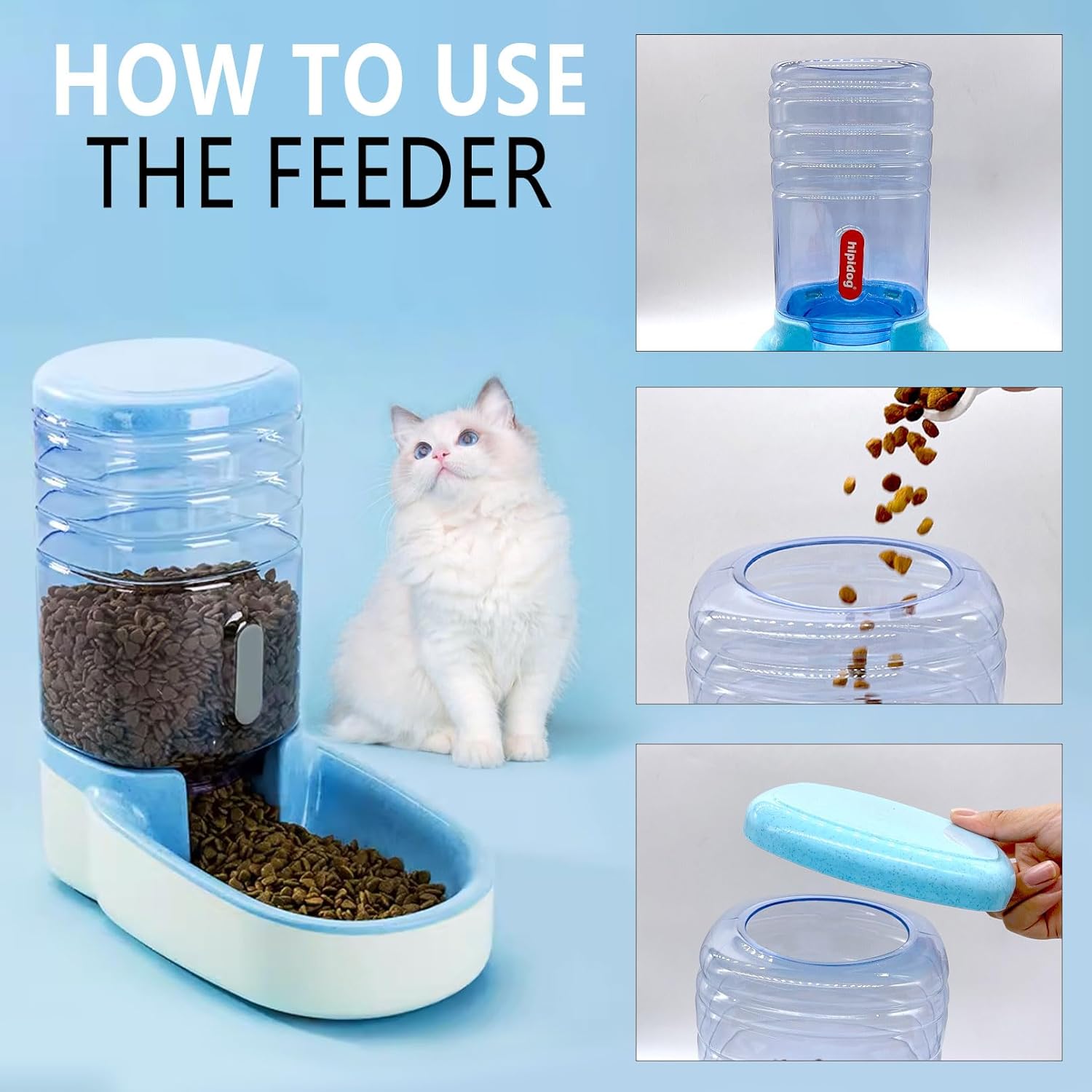 HOW TO USE
THE FEEDER

hipidog