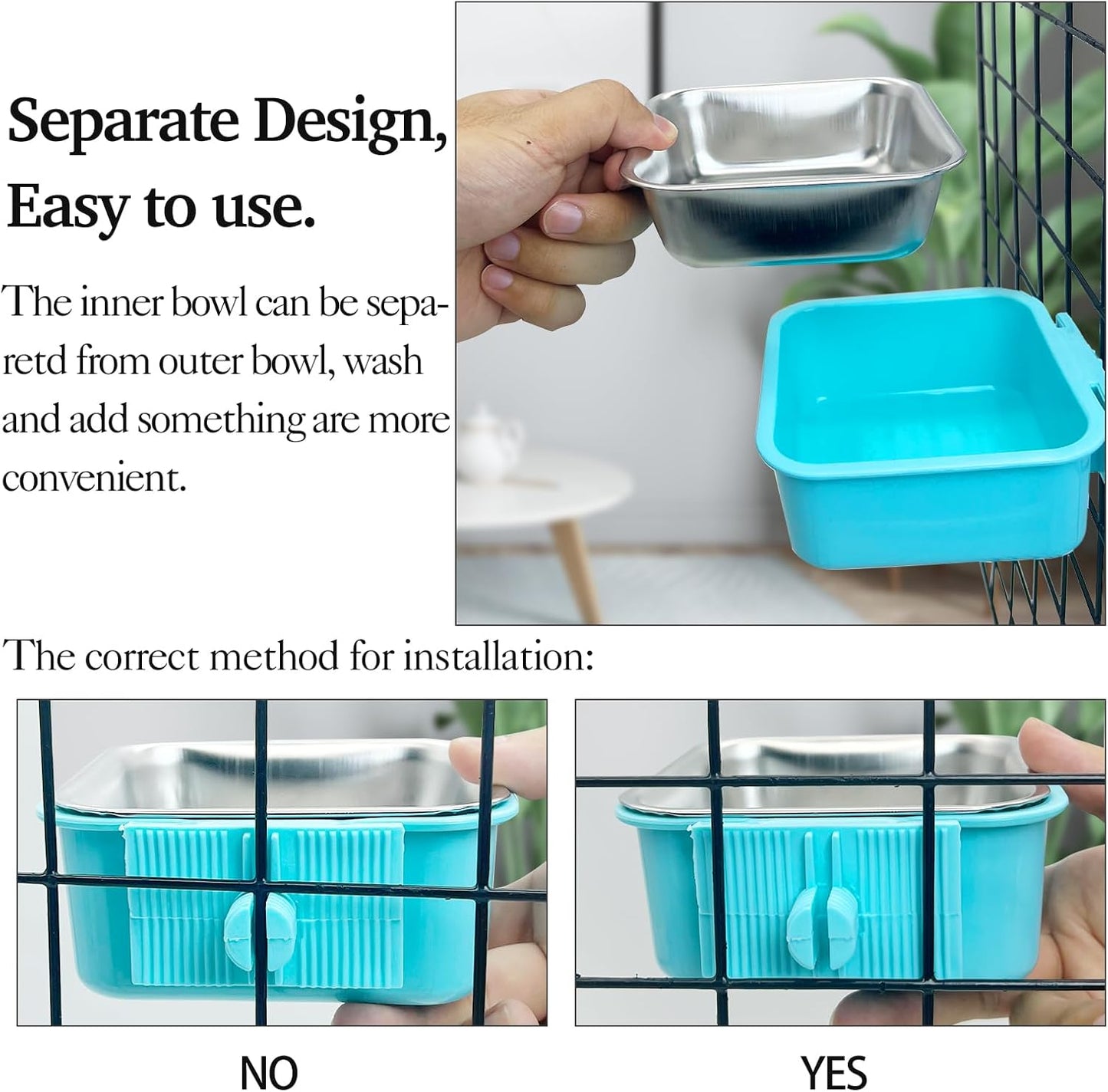 Separate Design, Easy to use.

The inner bowl can be separetd from outer bowl, wash and add something are more convenient.

The correct method for installation:

NO

YES