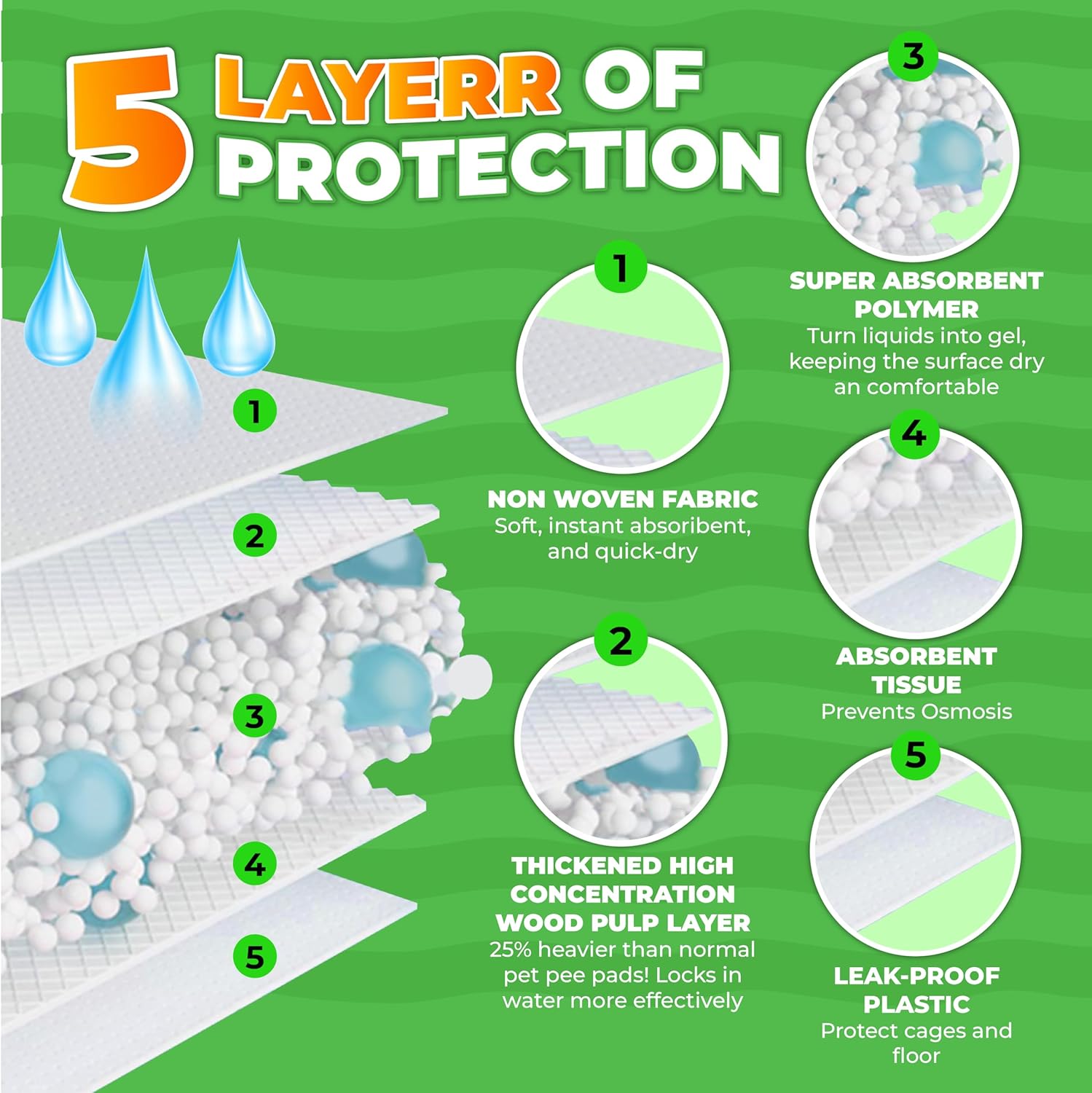 5 LAYERR OF PROTECTION

1

2

3

4

5

1

NON WOVEN FABRIC
Soft, instant absoribent, and quick-dry

2

THICKENED HIGH CONCENTRATION WOOD PULP LAYER
25% heavier than normal pet pee pads! Locks in water more effectively

3

SUPER ABSORBENT POLYMER
Turn liquids into gel, keeping the surface dry an comfortable

4

ABSORBENT TISSUE
Prevents Osmosis

5

LEAK-PROOF PLASTIC
Protect cages and floor