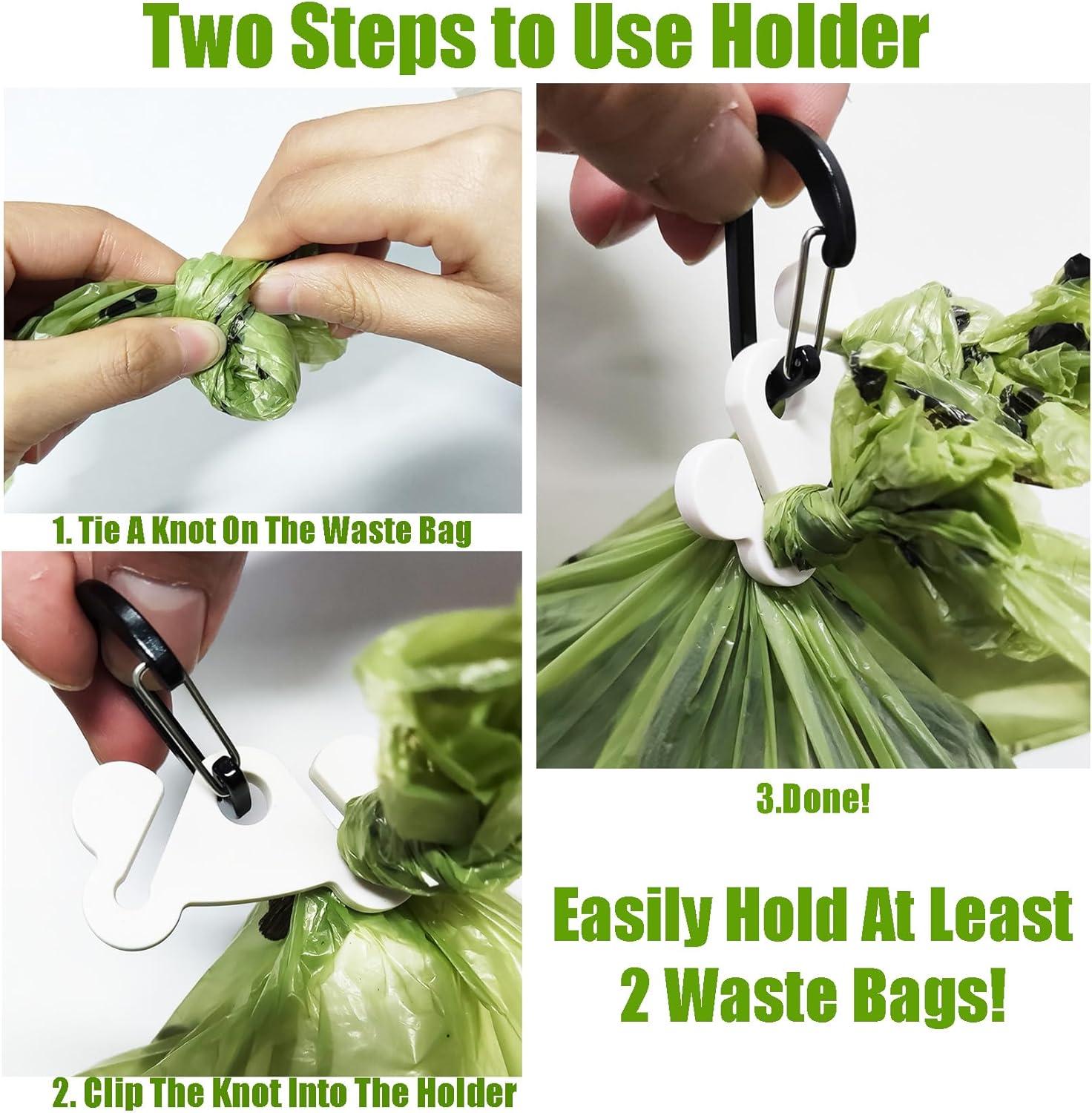 Two Steps to Use Holder

1. Tie A Knot On The Waste Bag

2. Clip The Knot Into The Holder

3.Done!

Easily Hold At Least 2 Waste Bags!