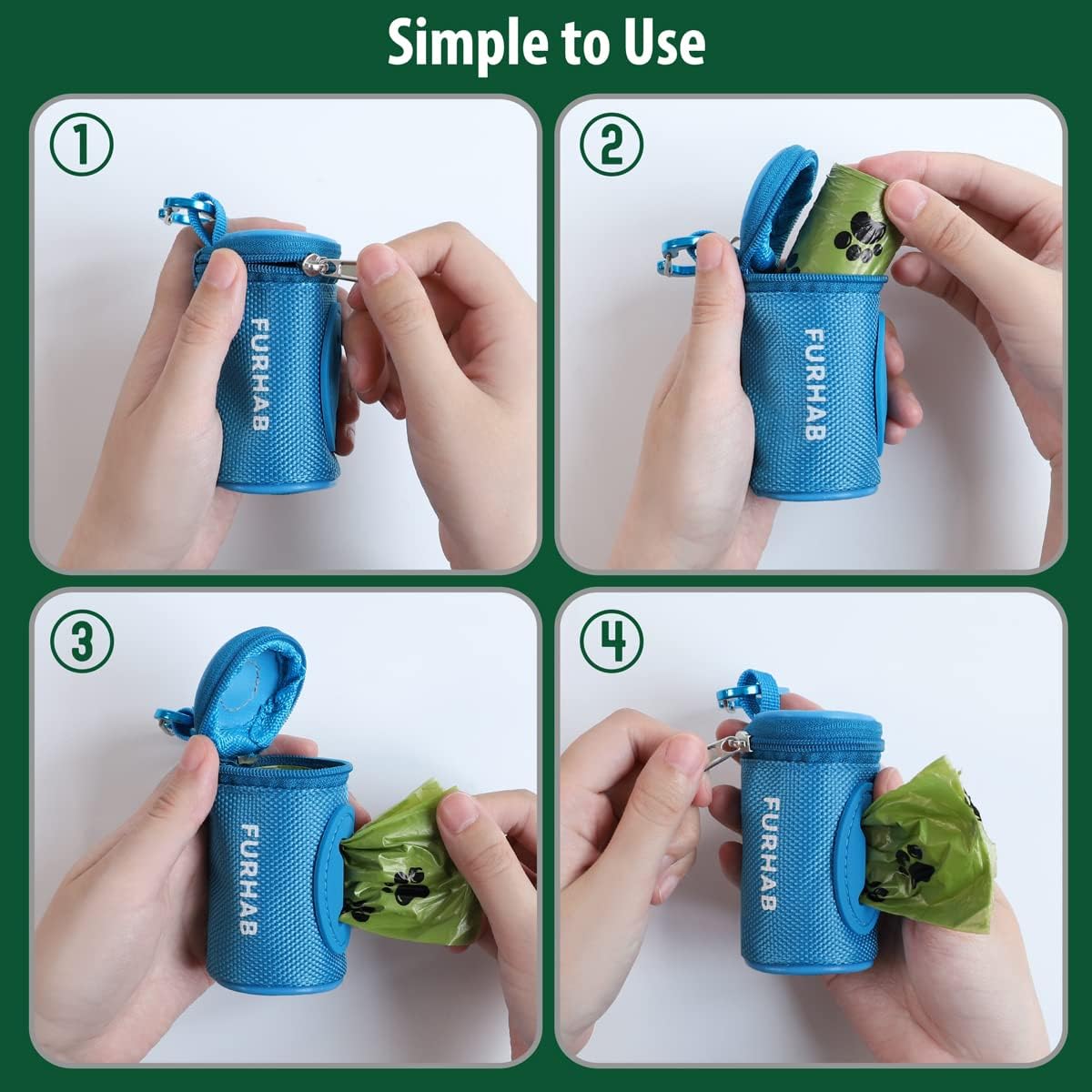 Simple to Use

①

FURHAB

②

FURHAB

③

FURHAB

④

FURHAB