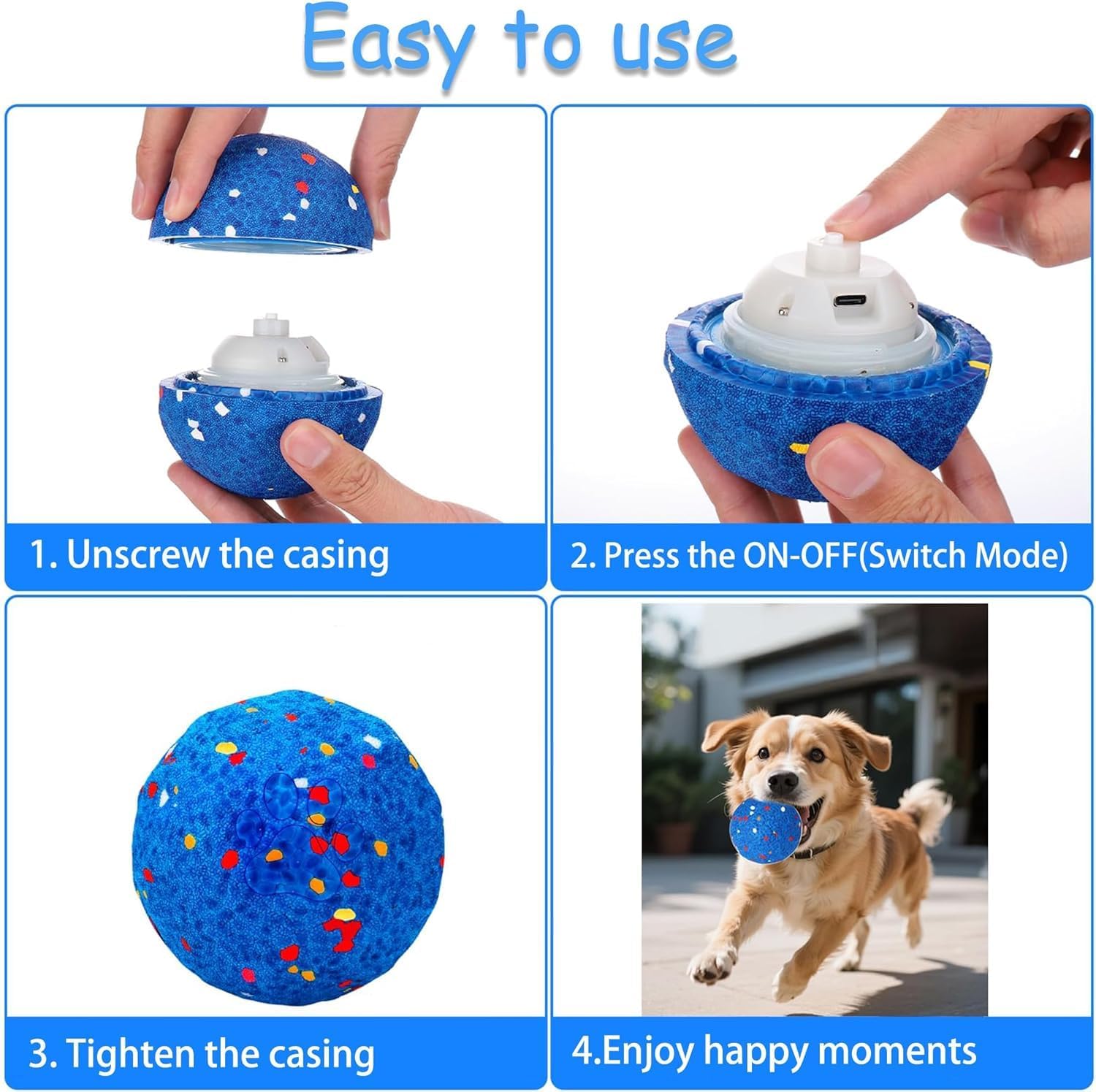 Easy to use

1. Unscrew the casing

2. Press the ON-OFF(Switch Mode)

3. Tighten the casing

4.Enjoy happy moments