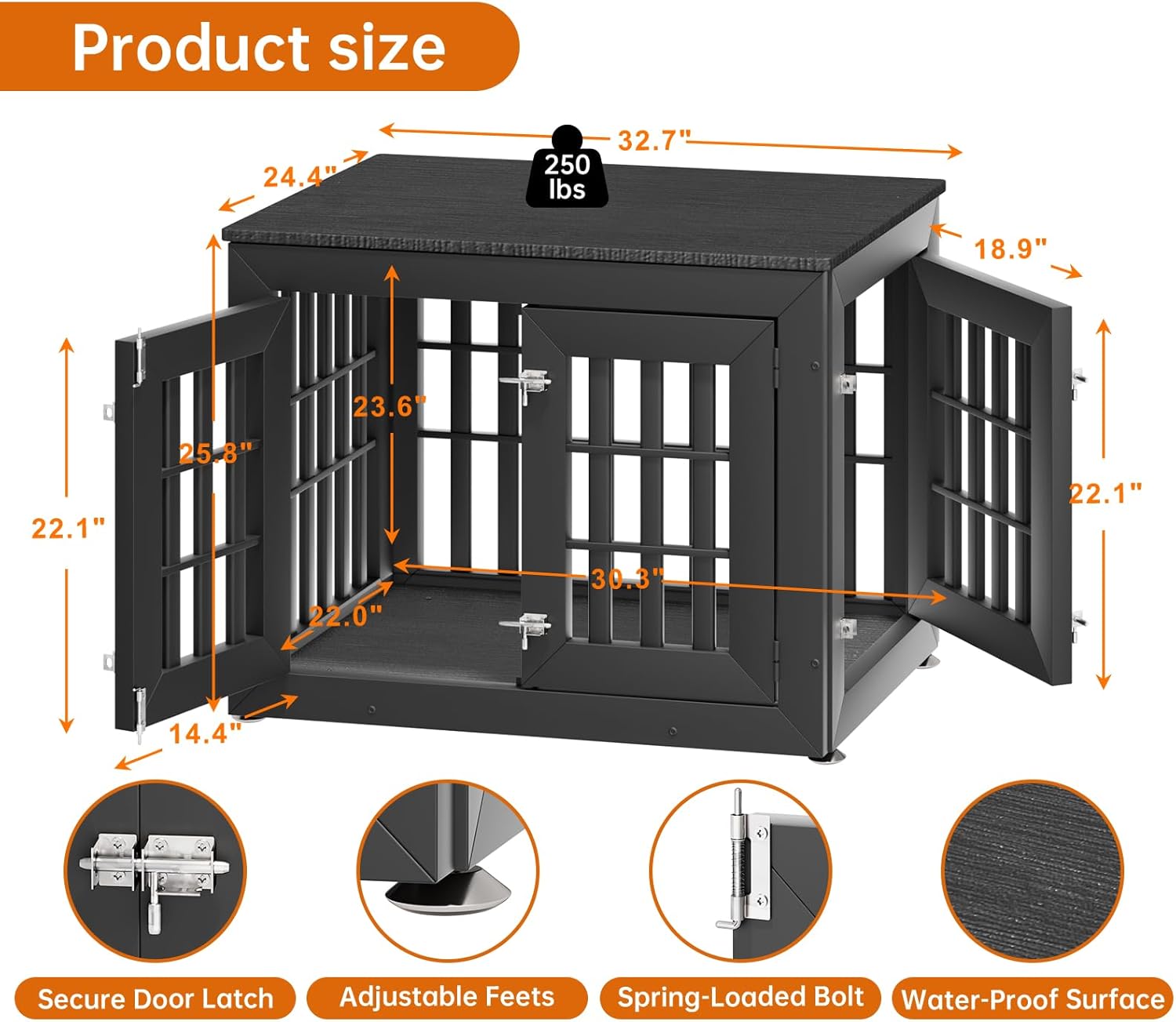 Product size

32.7"

250 lbs

24.4"

18.9"

23.6"

25.8"

22.1"

22.1"

30.3"

22.0"

14.4"

Secure Door Latch

Adjustable Feets

Spring-Loaded Bolt

Water-Proof Surface