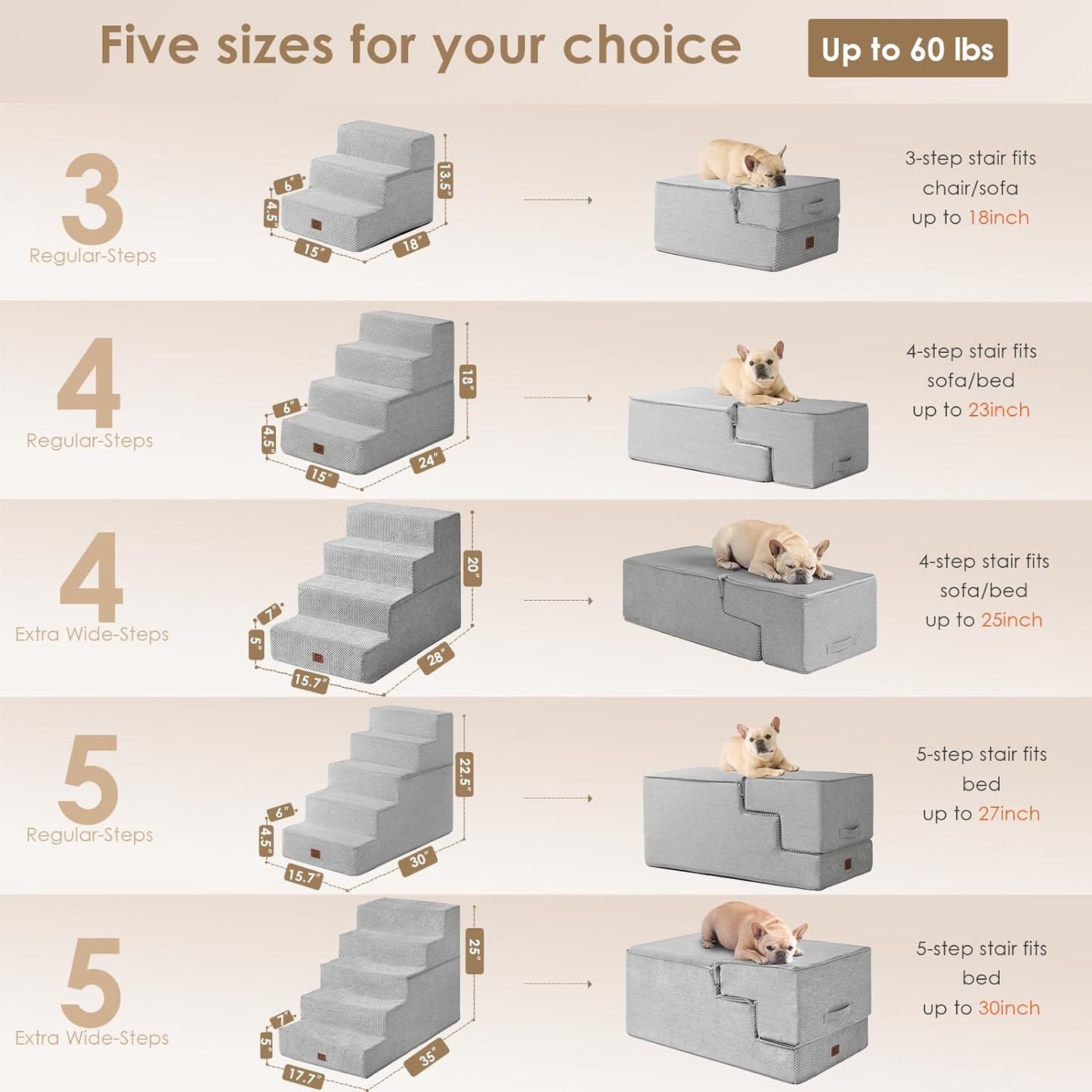 Five sizes for your choice

Up to 60 lbs

3
Regular-Steps

6"
4.5"
15"
18"
13.5"

3-step stair fits chair/sofa up to 18inch

4
Regular-Steps

6"
4.5"
15"
24"
18"

4-step stair fits sofa/bed up to 23inch

4
Extra Wide-Steps

7"
5"
15.7"
28"
20"

4-step stair fits sofa/bed up to 25inch

5
Regular-Steps

6"
4.5"
15.7"
30"
22.5"

5-step stair fits bed up to 27inch

5
Extra Wide-Steps

7"
5"
17.7"
35"
25"

5-step stair fits bed up to 30inch