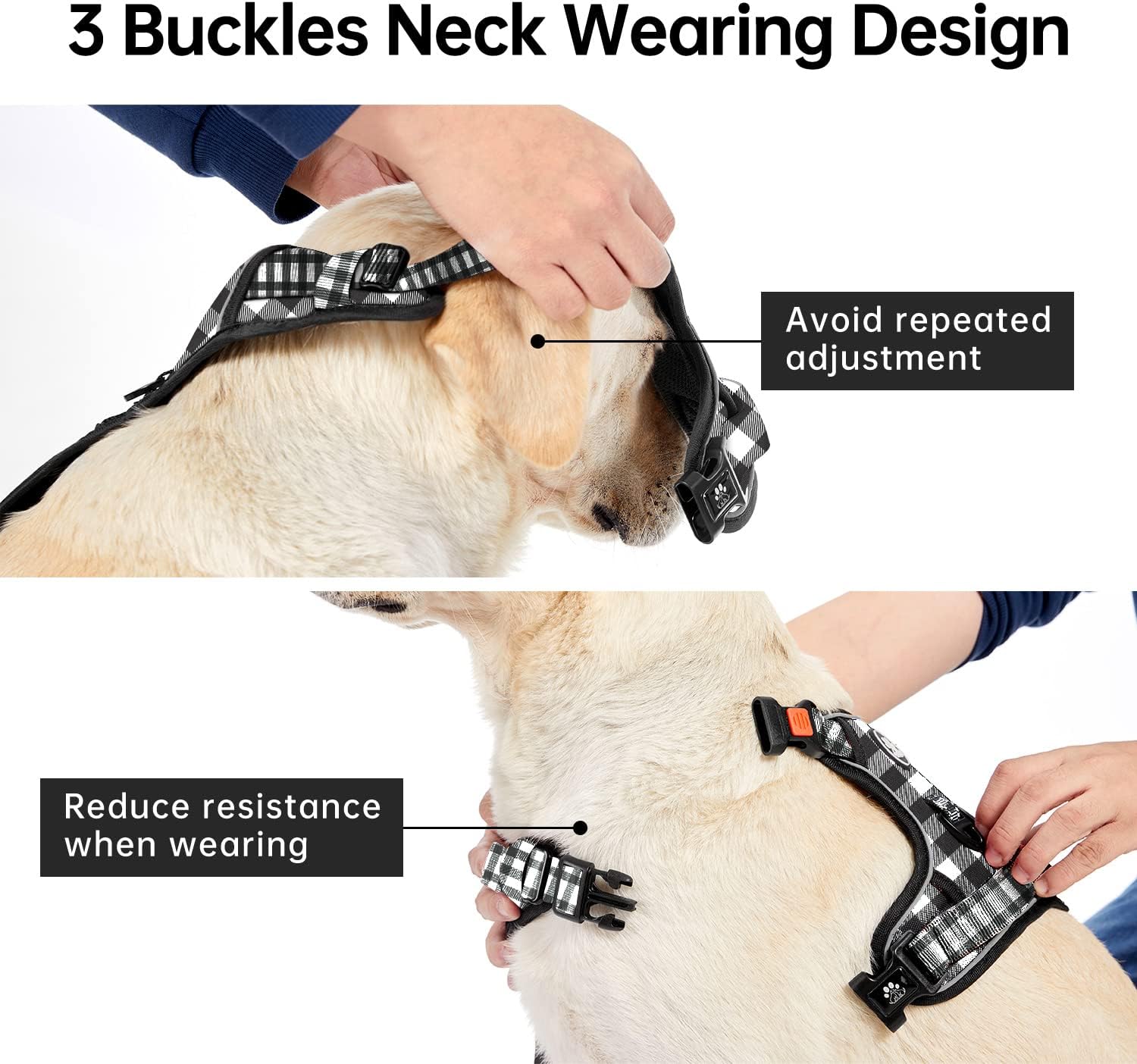 3 Buckles Neck Wearing Design

Avoid repeated adjustment

Reduce resistance when wearing