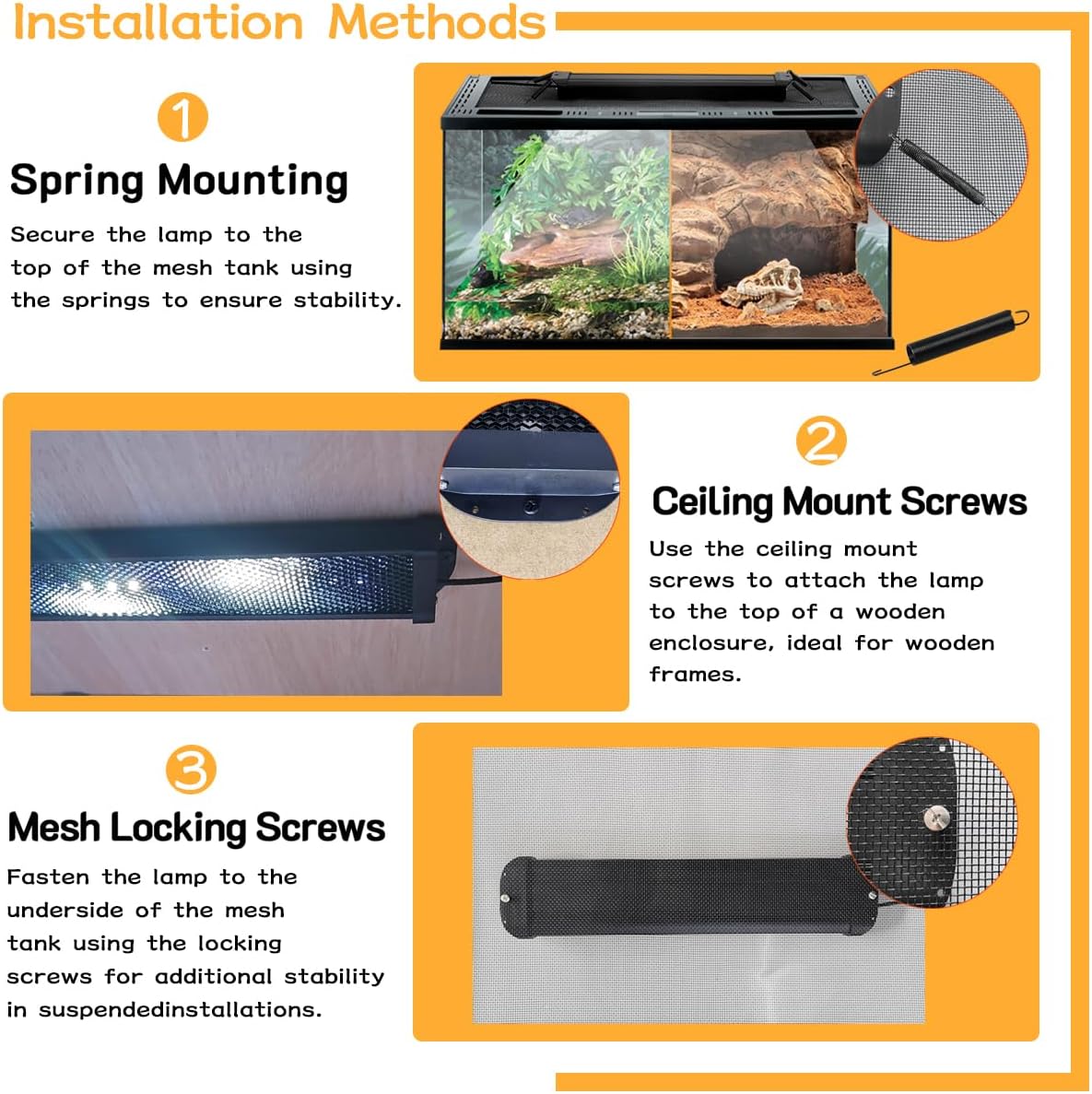 Installation Methods

1

Spring Mounting

Secure the lamp to the top of the mesh tank using the springs to ensure stability.

2

Ceiling Mount Screws

Use the ceiling mount screws to attach the lamp to the top of a wooden enclosure, ideal for wooden frames.

3

Mesh Locking Screws

Fasten the lamp to the underside of the mesh tank using the locking screws for additional stability in suspendedinstallations.