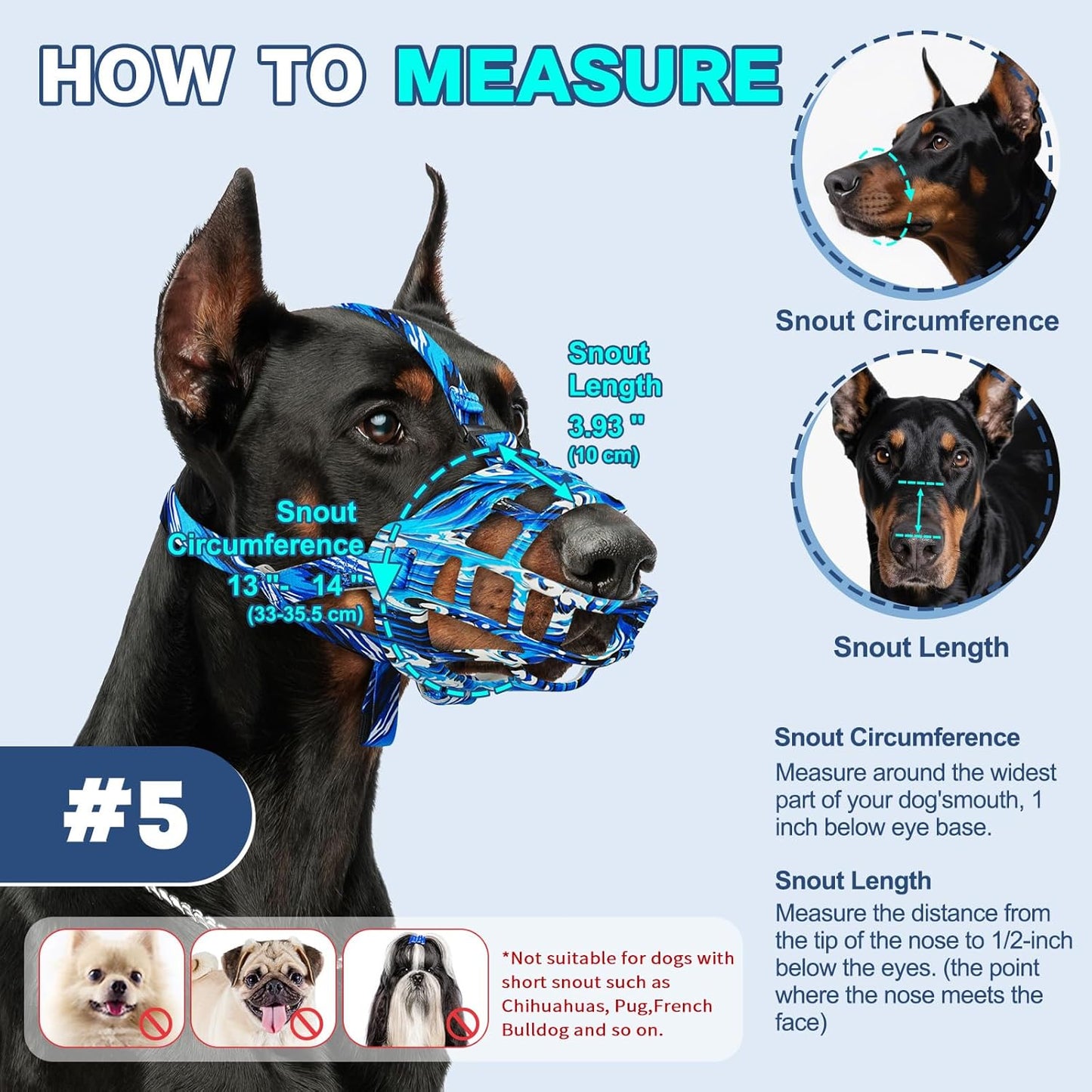 HOW TO MEASURE

Snout Length
3.93 "
(10 cm)

Snout Circumference
13 "- 14 "
(33-35.5 cm)

#5

Snout Circumference

Snout Length

Snout Circumference
Measure around the widest part of your dog'smouth, 1 inch below eye base.

Snout Length
Measure the distance from the tip of the nose to 1/2-inch below the eyes. (the point where the nose meets the face)

*Not suitable for dogs with short snout such as Chihuahuas, Pug,French Bulldog and so on.