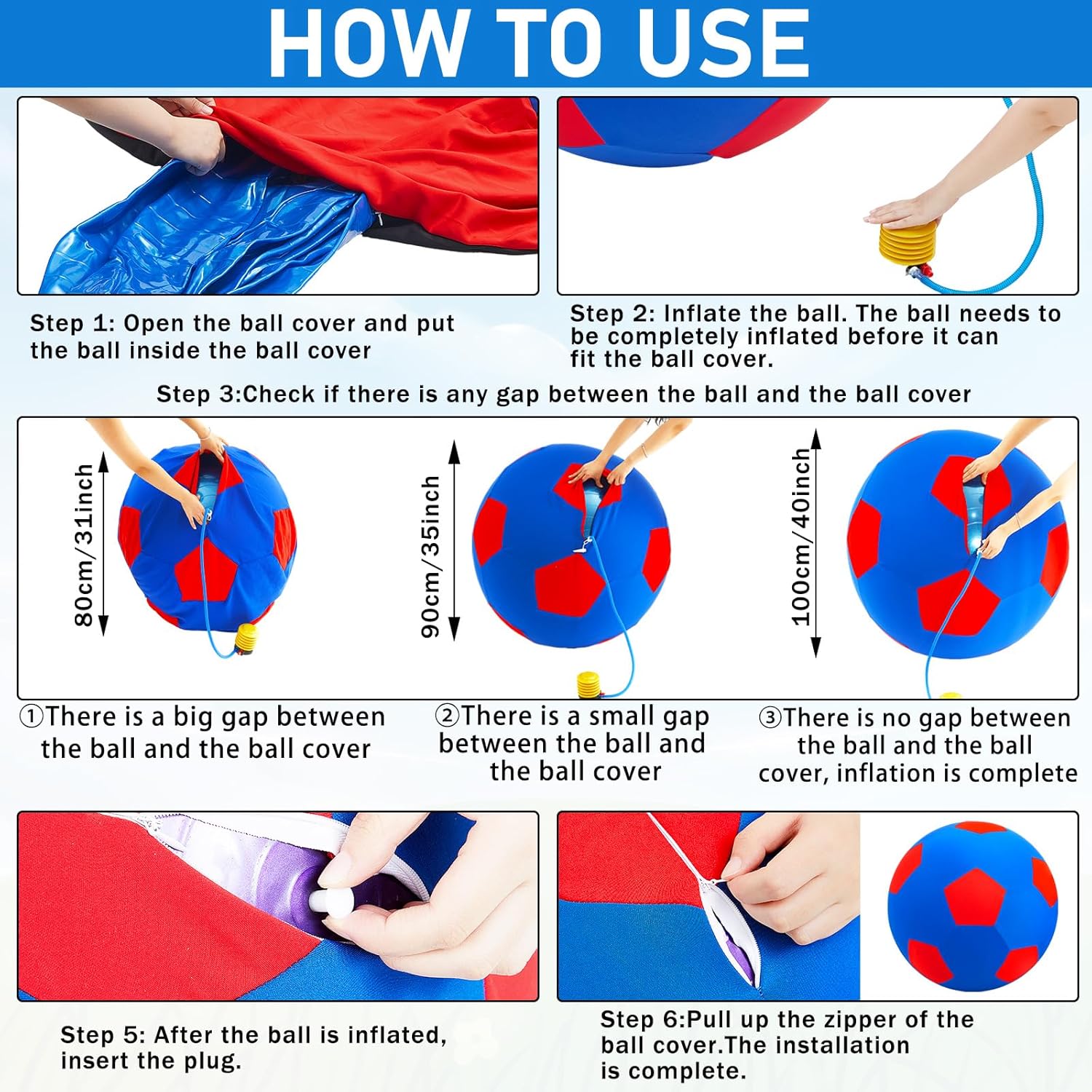 HOW TO USE

Step 1: Open the ball cover and put the ball inside the ball cover

Step 2: Inflate the ball. The ball needs to be completely inflated before it can fit the ball cover.

Step 3:Check if there is any gap between the ball and the ball cover

80cm/31inch

90cm/35inch

100cm/40inch

①There is a big gap between the ball and the ball cover

②There is a small gap between the ball and the ball cover

③There is no gap between the ball and the ball cover, inflation is complete

Step 5: After the ball is inflated, insert the plug.

Step 6:Pull up the zipper of the ball cover.The installation is complete.