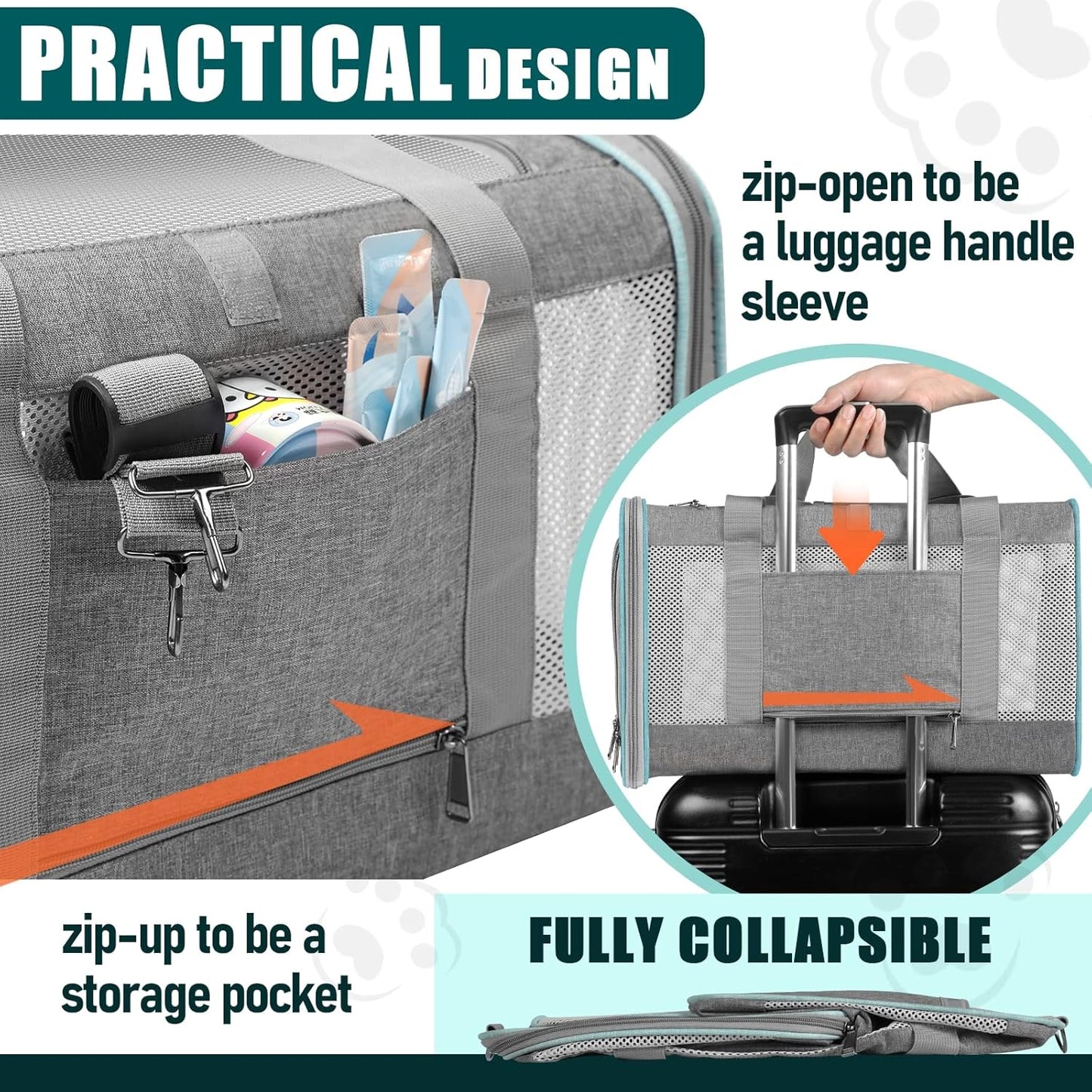 PRACTICAL DESIGN

zip-open to be a luggage handle sleeve

zip-up to be a storage pocket

FULLY COLLAPSIBLE