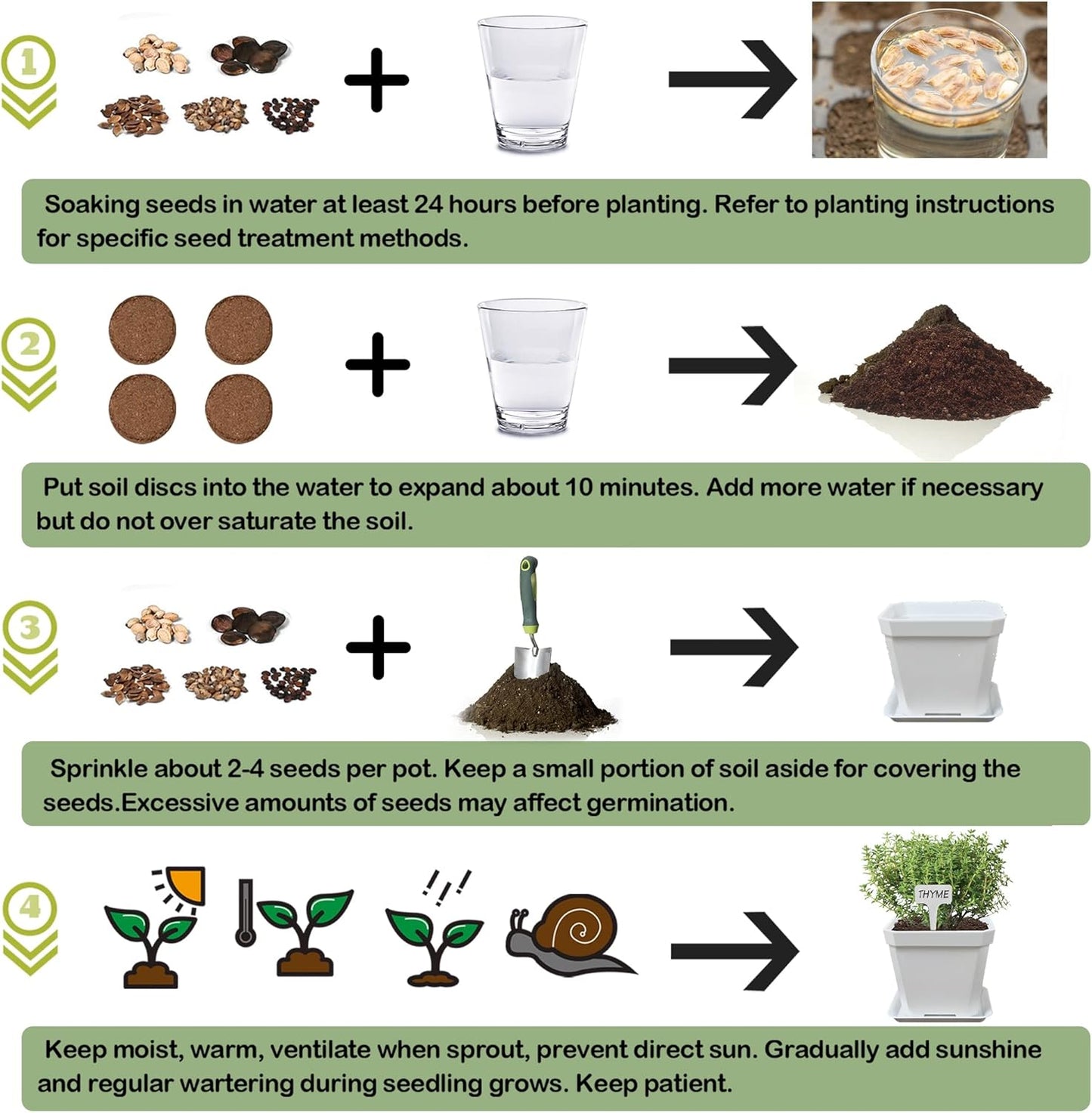 1

Soaking seeds in water at least 24 hours before planting. Refer to planting instructions for specific seed treatment methods.

2

Put soil discs into the water to expand about 10 minutes. Add more water if necessary but do not over saturate the soil.

3

Sprinkle about 2-4 seeds per pot. Keep a small portion of soil aside for covering the seeds.Excessive amounts of seeds may affect germination.

4

THYME

Keep moist, warm, ventilate when sprout, prevent direct sun. Gradually add sunshine and regular wartering during seedling grows. Keep patient.